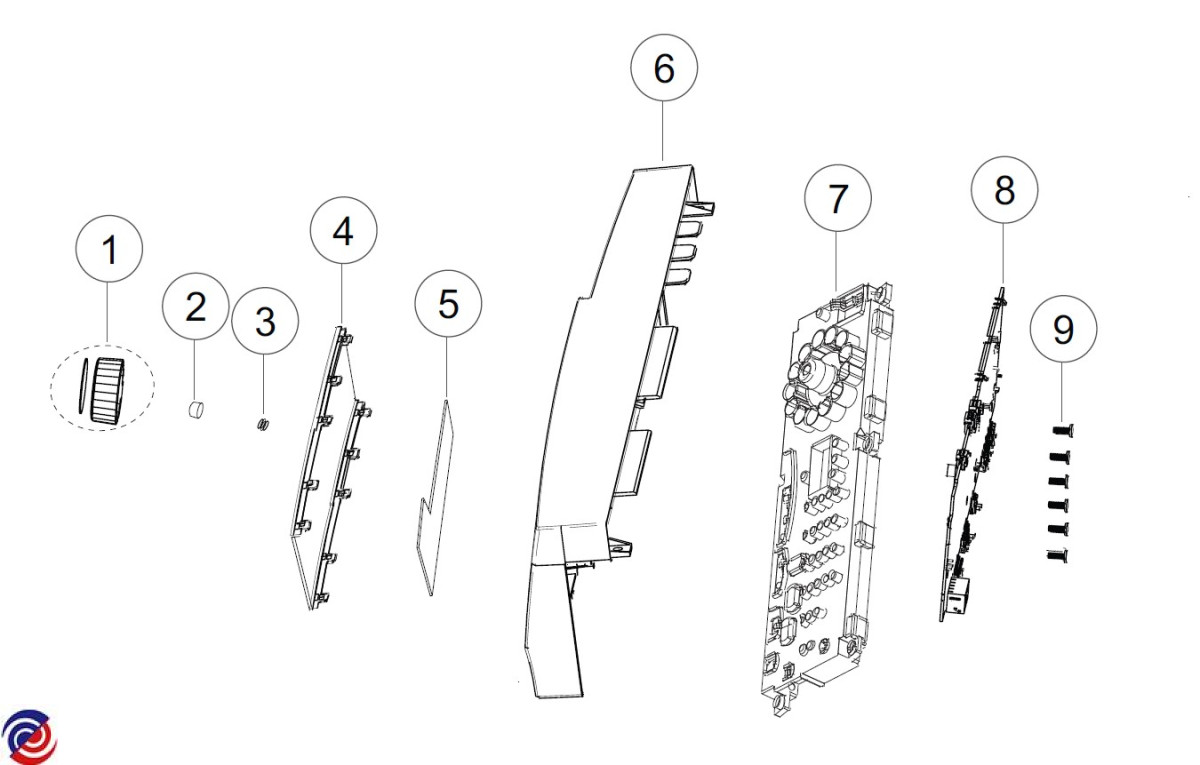 1
2
3
4
5
6
7
8
9